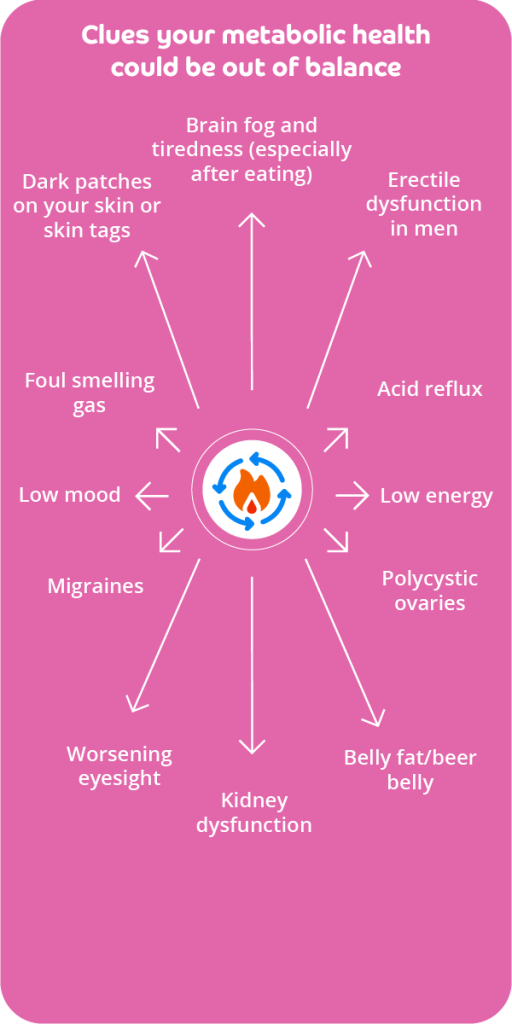 Clues your metabolic health could be out of balance

Brain fog and tiredness (especially after eating)

Dark patches on your skin or skin tags

Erectile dysfunction in men

Foul smelling gas

Acid reflux

Low mood

Low energy

Migraines

Polycystic ovaries

Worsening eyesight

Kidney dysfunction

Belly fat/beer belly