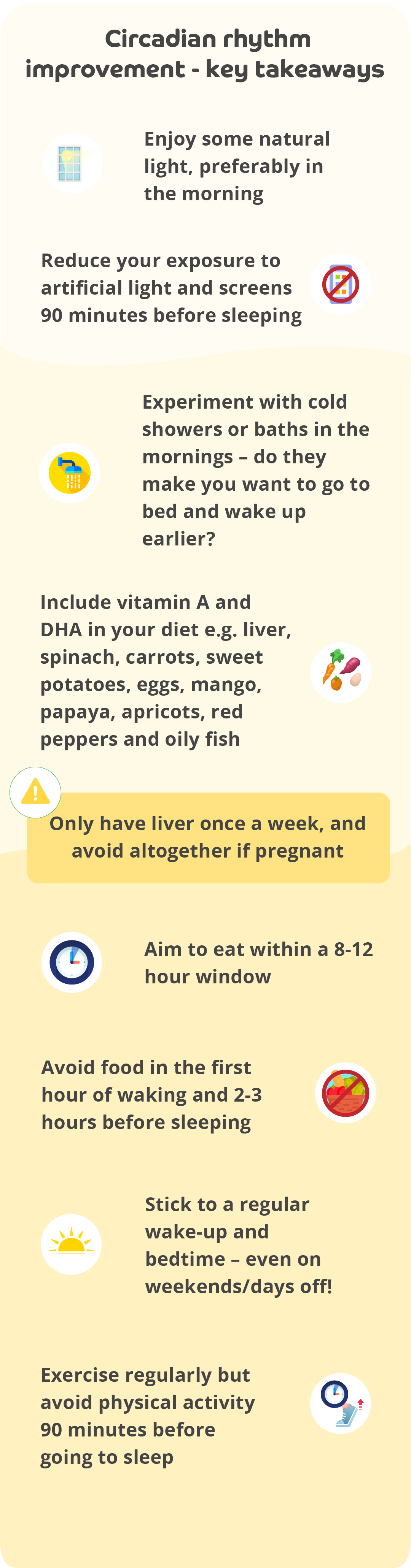 Circadian rhythm improvement - key takeaways

Enjoy some natural light, preferably in the morning

Reduce your exposure to artificial light and screens 90 minutes before sleeping

Experiment with cold showers or baths in the mornings – do they make you want to go to bed and wake up earlier?

Include vitamin A and DHA in your diet e.g. liver, spinach, carrots, sweet potatoes, eggs, mango, papaya, apricots, red peppers and oily fish

Only have liver once a week, and avoid altogether if pregnant

Aim to eat within a 8-12 hour window

Avoid food in the first hour of waking and 2-3 hours before sleeping

Stick to a regular wake-up and bedtime – even on weekends/days off!

Exercise regularly but avoid physical activity 90 minutes before going to sleep